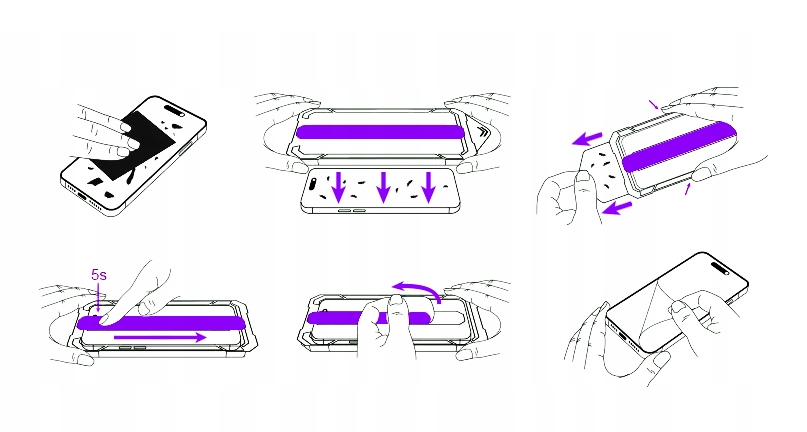 5s